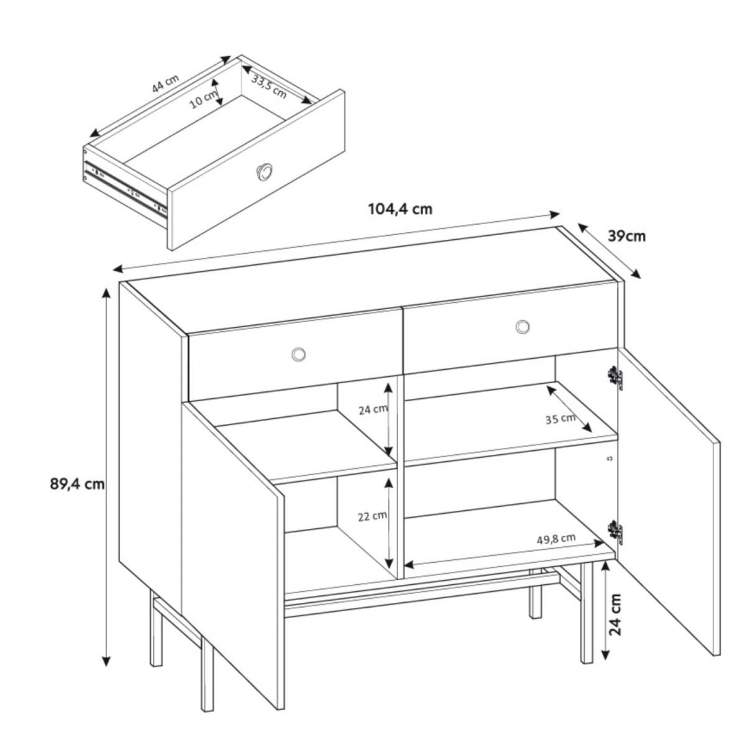 44 cm
10 cm
33,5 cm
104,4 cm
39cm
89,4 cm
24 cm
35 cm
22 cm
49,8 cm
24 cm